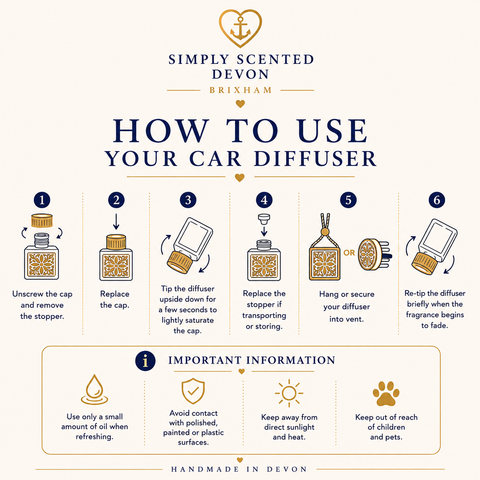 SIMPLY SCENTED DEVON

BRIXHAM

HOW TO USE YOUR CAR DIFFUSER

1

Unscrew the cap and remove the stopper.

2

Replace the cap.

3

Tip the diffuser upside down for a few seconds to lightly saturate the cap.

4

Replace the stopper if transporting or storing.

5

OR

Hang or secure your diffuser into vent.

6

Re-tip the diffuser briefly when the fragrance begins to fade.

i IMPORTANT INFORMATION

Use only a small amount of oil when refreshing.

Avoid contact with polished, painted or plastic surfaces.

Keep away from direct sunlight and heat.

Keep out of reach of children and pets.

HANDMADE IN DEVON