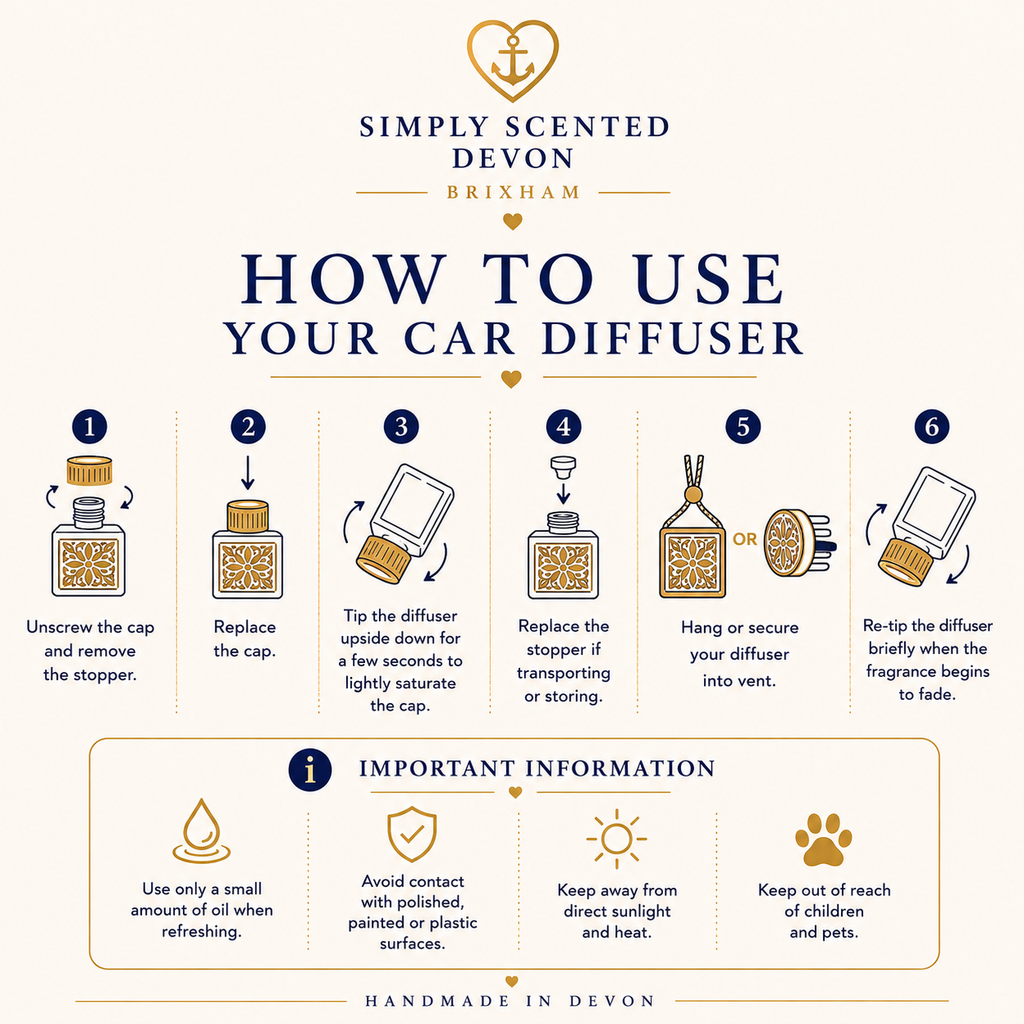 SIMPLY SCENTED DEVON

BRIXHAM

HOW TO USE YOUR CAR DIFFUSER

1
Unscrew the cap and remove the stopper.

2
Replace the cap.

3
Tip the diffuser upside down for a few seconds to lightly saturate the cap.

4
Replace the stopper if transporting or storing.

5
OR
Hang or secure your diffuser into vent.

6
Re-tip the diffuser briefly when the fragrance begins to fade.

i IMPORTANT INFORMATION

Use only a small amount of oil when refreshing.

Avoid contact with polished, painted or plastic surfaces.

Keep away from direct sunlight and heat.

Keep out of reach of children and pets.

HANDMADE IN DEVON