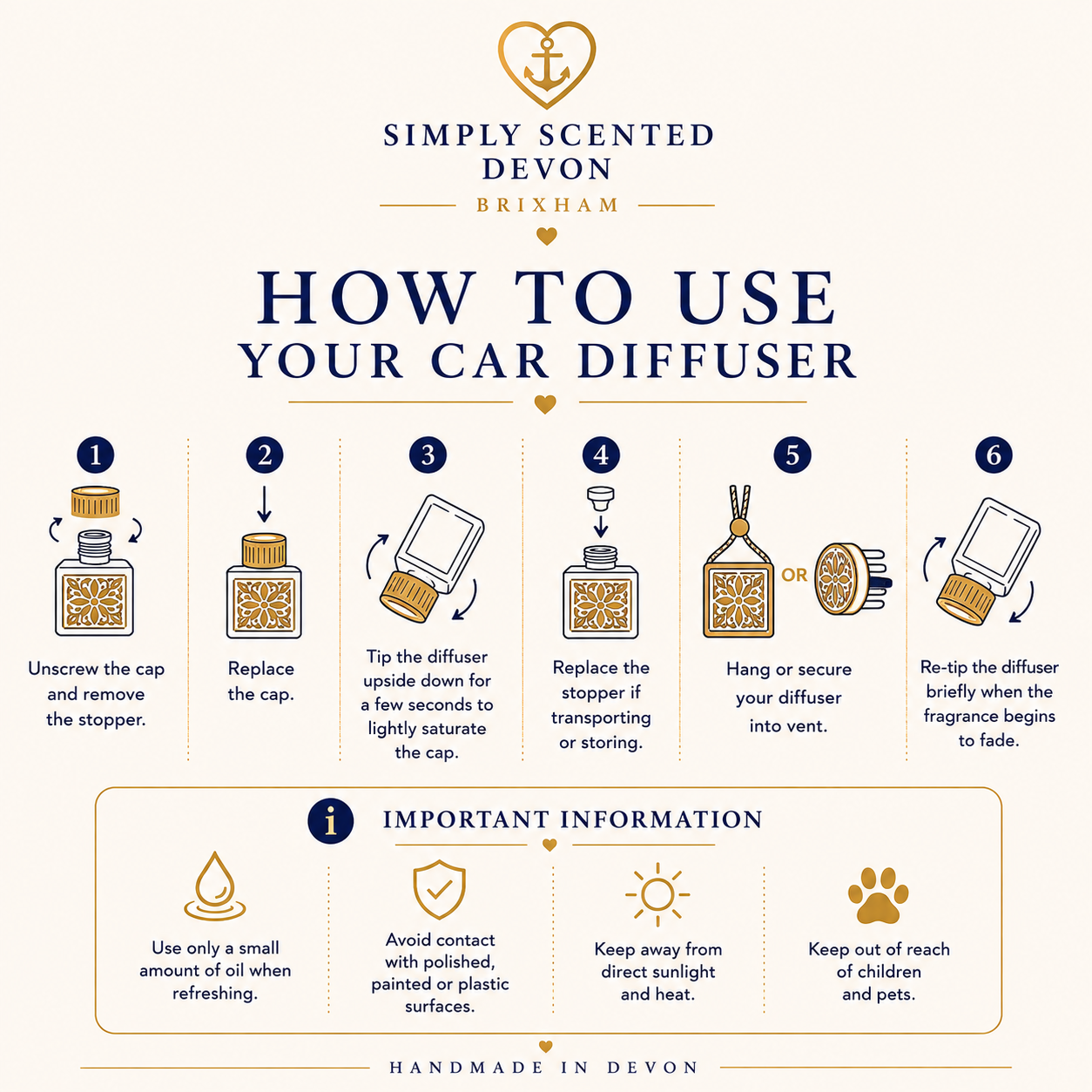 SIMPLY SCENTED DEVON

BRIXHAM

HOW TO USE YOUR CAR DIFFUSER

1
Unscrew the cap and remove the stopper.

2
Replace the cap.

3
Tip the diffuser upside down for a few seconds to lightly saturate the cap.

4
Replace the stopper if transporting or storing.

5
OR
Hang or secure your diffuser into vent.

6
Re-tip the diffuser briefly when the fragrance begins to fade.

i
IMPORTANT INFORMATION

Use only a small amount of oil when refreshing.

Avoid contact with polished, painted or plastic surfaces.

Keep away from direct sunlight and heat.

Keep out of reach of children and pets.

HANDMADE IN DEVON