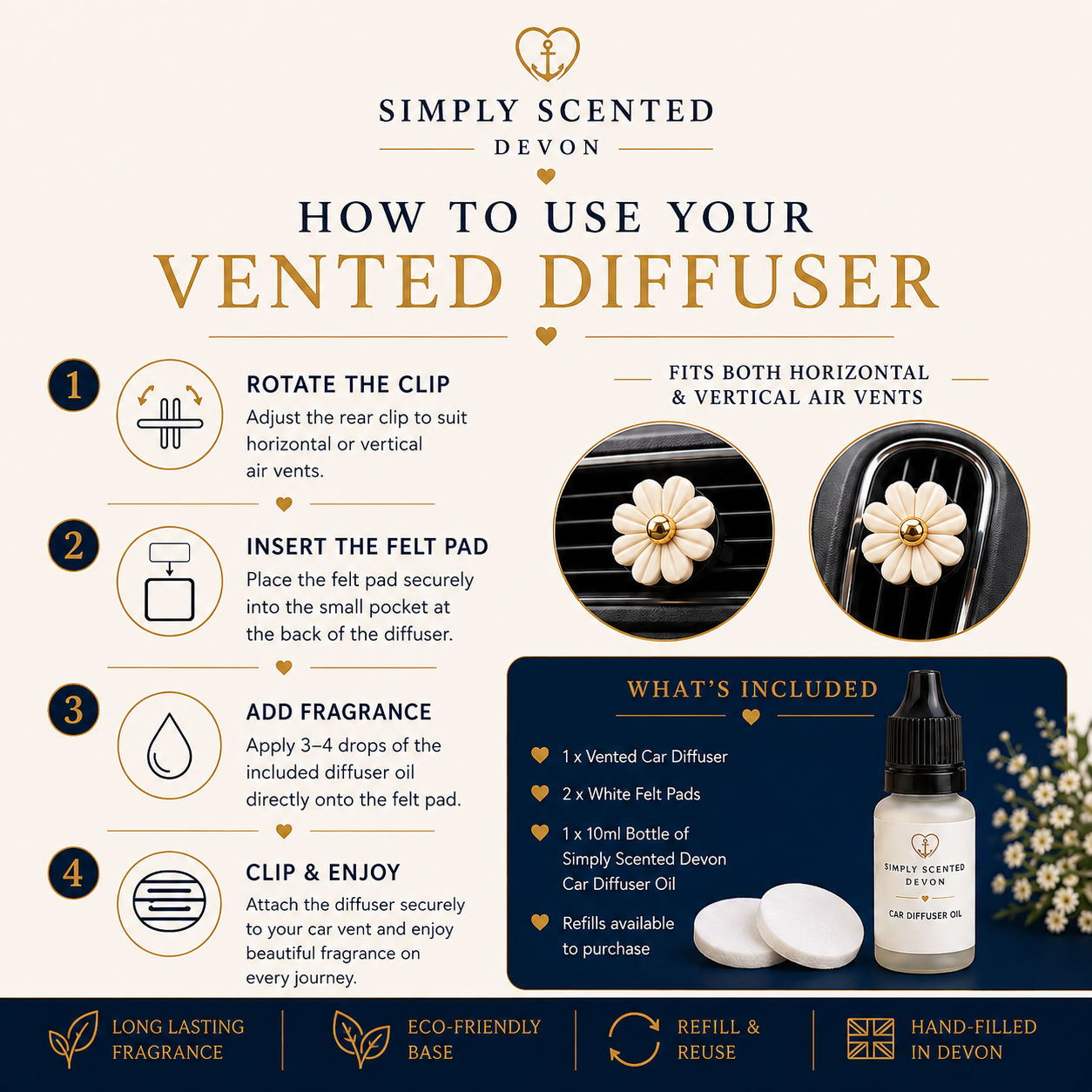 SIMPLY SCENTED
DEVON

HOW TO USE YOUR
VENTED DIFFUSER

1
ROTATE THE CLIP
Adjust the rear clip to suit horizontal or vertical air vents.

2
INSERT THE FELT PAD
Place the felt pad securely into the small pocket at the back of the diffuser.

3
ADD FRAGRANCE
Apply 3–4 drops of the included diffuser oil directly onto the felt pad.

4
CLIP & ENJOY
Attach the diffuser securely to your car vent and enjoy beautiful fragrance on every journey.

FITS BOTH HORIZONTAL & VERTICAL AIR VENTS

WHAT'S INCLUDED
1 x Vented Car Diffuser
2 x White Felt Pads
1 x 10ml Bottle of Simply Scented Devon Car Diffuser Oil
Refills available to purchase

SIMPLY SCENTED
DEVON
CAR DIFFUSER OIL

LONG LASTING FRAGRANCE
ECO-FRIENDLY BASE
REFILL & REUSE
HAND-FILLED IN DEVON